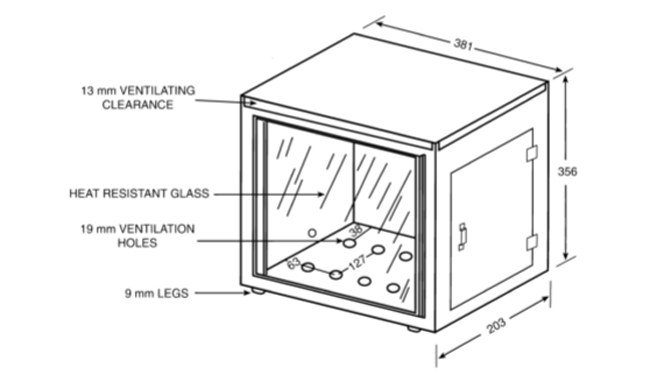 381

13 mm VENTILATING CLEARANCE

356

HEAT RESISTANT GLASS

19 mm VENTILATION HOLES

38

63

127

9 mm LEGS

203